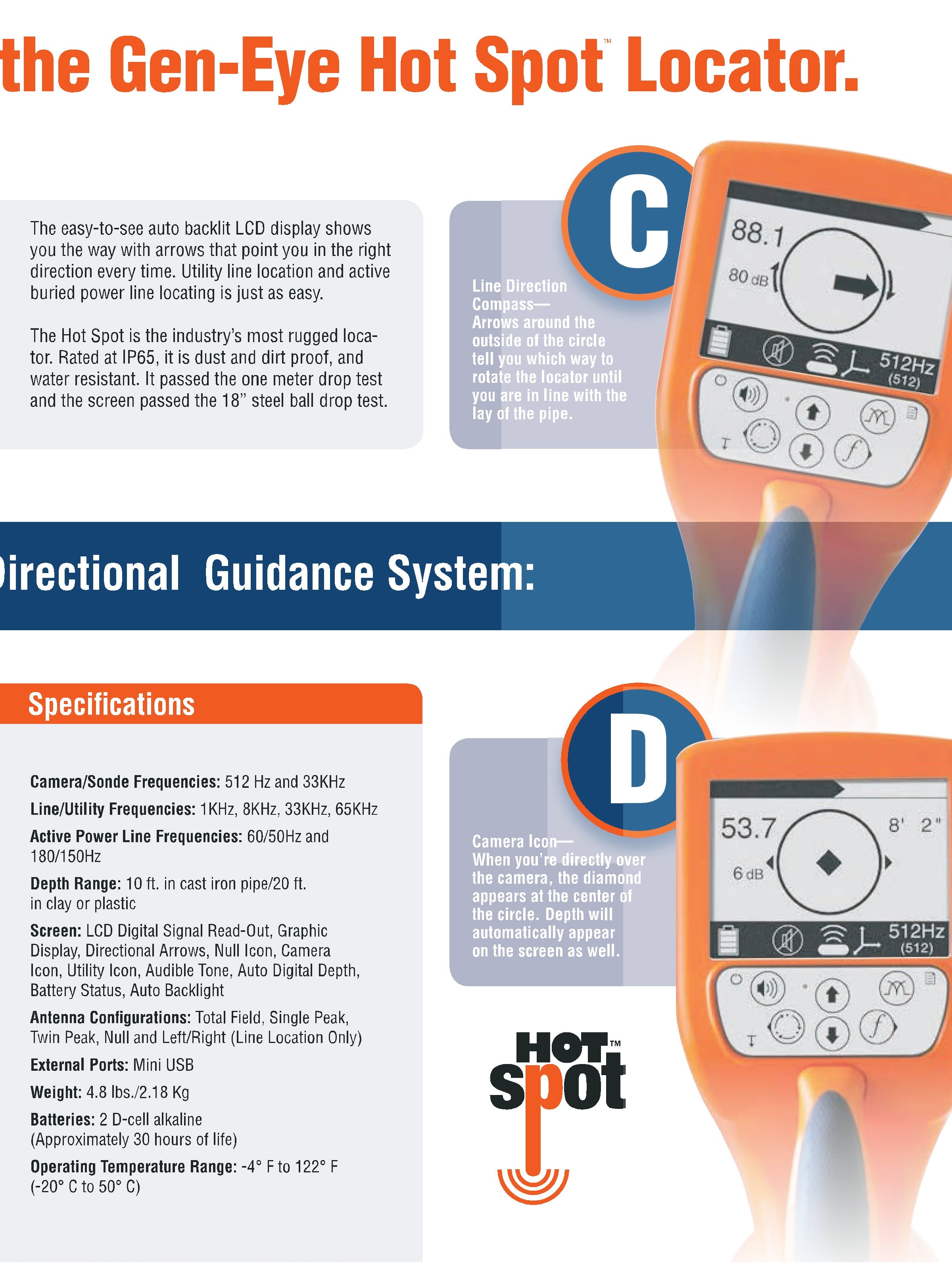 the Gen-Eye Hot Spot™ Locator.

The easy-to-see auto backlit LCD display shows you the way with arrows that point you in the right direction every time. Utility line location and active buried power line locating is just as easy.

The Hot Spot is the industry's most rugged locator. Rated at IP65, it is dust and dirt proof, and water resistant. It passed the one meter drop test and the screen passed the 18" steel ball drop test.

C

Line Direction Compass— Arrows around the outside of the circle tell you which way to rotate the locator until you are in line with the lay of the pipe.

88.1
80 dB
512Hz
(512)

irectional Guidance System:

Specifications

Camera/Sonde Frequencies: 512 Hz and 33KHz

Line/Utility Frequencies: 1KHz, 8KHz, 33KHz, 65KHz

Active Power Line Frequencies: 60/50Hz and 180/150Hz

Depth Range: 10 ft. in cast iron pipe/20 ft. in clay or plastic

Screen: LCD Digital Signal Read-Out, Graphic Display, Directional Arrows, Null Icon, Camera Icon, Utility Icon, Audible Tone, Auto Digital Depth, Battery Status, Auto Backlight

Antenna Configurations: Total Field, Single Peak, Twin Peak, Null and Left/Right (Line Location Only)

External Ports: Mini USB

Weight: 4.8 lbs./2.18 Kg

Batteries: 2 D-cell alkaline (Approximately 30 hours of life)

Operating Temperature Range: -4° F to 122° F (-20° C to 50° C)

D

Camera Icon— When you're directly over the camera, the diamond appears at the center of the circle. Depth will automatically appear on the screen as well.

53.7
8' 2"
6 dB
512Hz
(512)

HOT™ spot