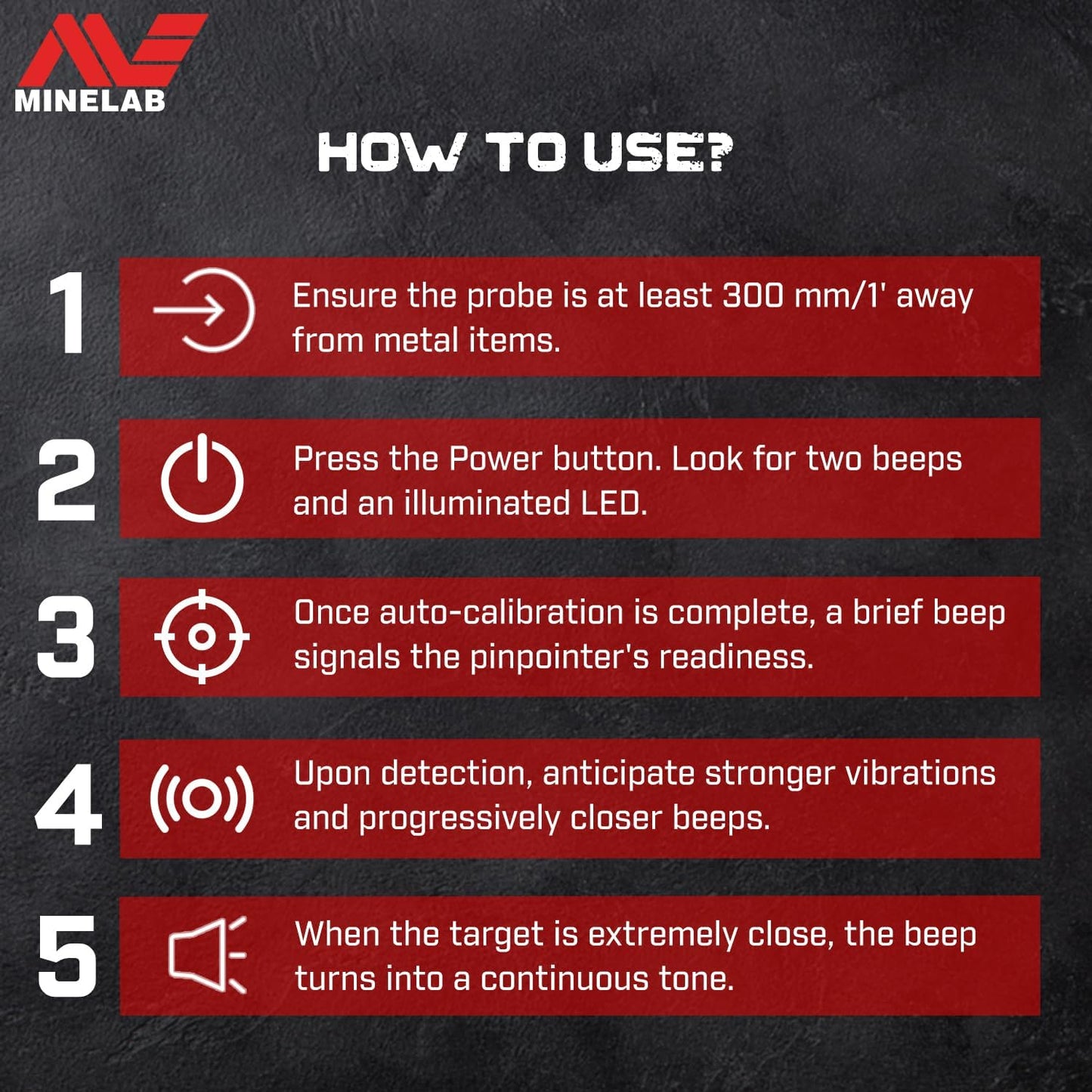 MINELAB

HOW TO USE?

1 Ensure the probe is at least 300 mm/1' away from metal items.

2 Press the Power button. Look for two beeps and an illuminated LED.

3 Once auto-calibration is complete, a brief beep signals the pinpointer's readiness.

4 Upon detection, anticipate stronger vibrations and progressively closer beeps.

5 When the target is extremely close, the beep turns into a continuous tone.