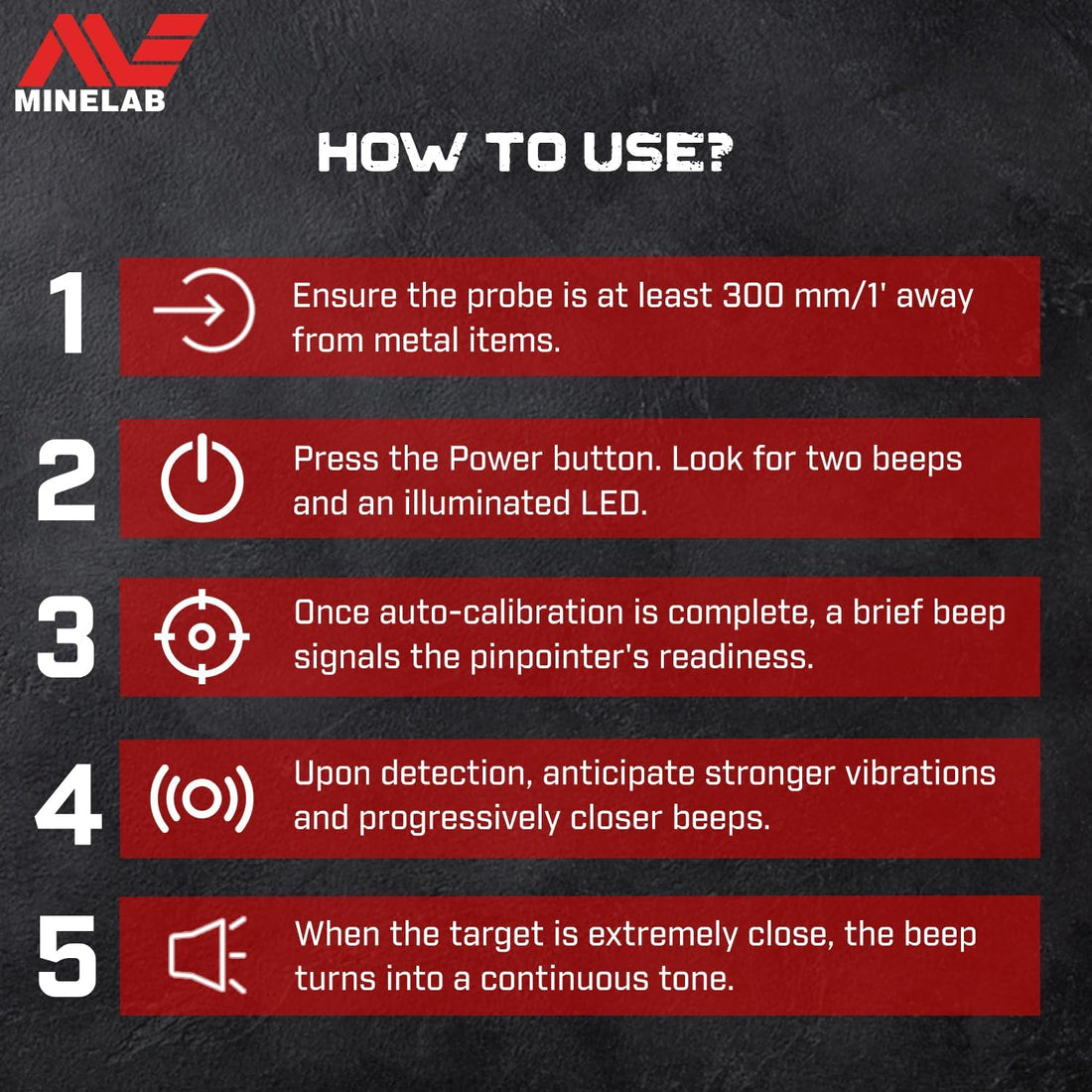 MINELAB

HOW TO USE?

1 Ensure the probe is at least 300 mm/1' away from metal items.

2 Press the Power button. Look for two beeps and an illuminated LED.

3 Once auto-calibration is complete, a brief beep signals the pinpointer's readiness.

4 Upon detection, anticipate stronger vibrations and progressively closer beeps.

5 When the target is extremely close, the beep turns into a continuous tone.